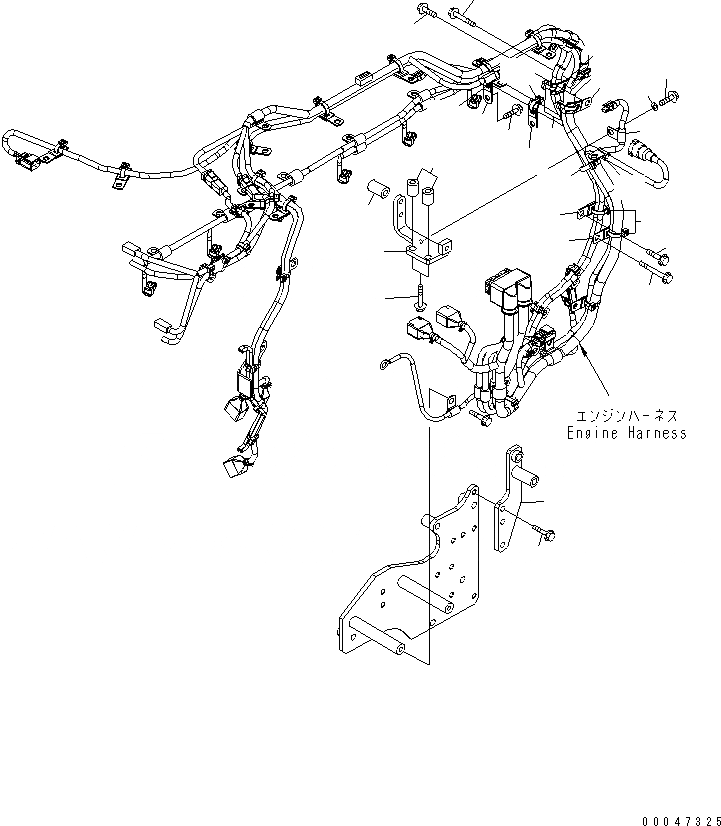 エンジンハーネス
Engine Harness

00047325