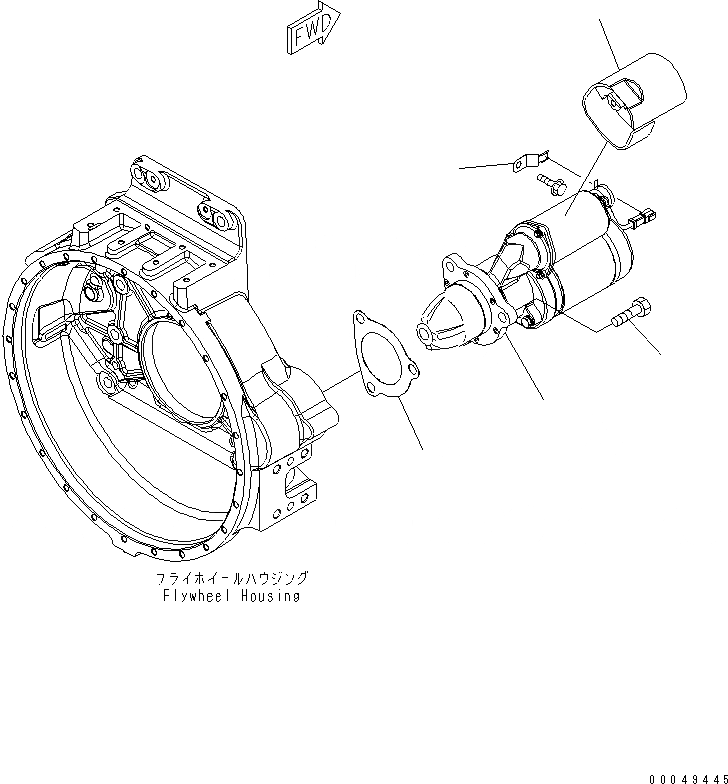 FWD

フライホイールハウジング
Flywheel Housing

00049445