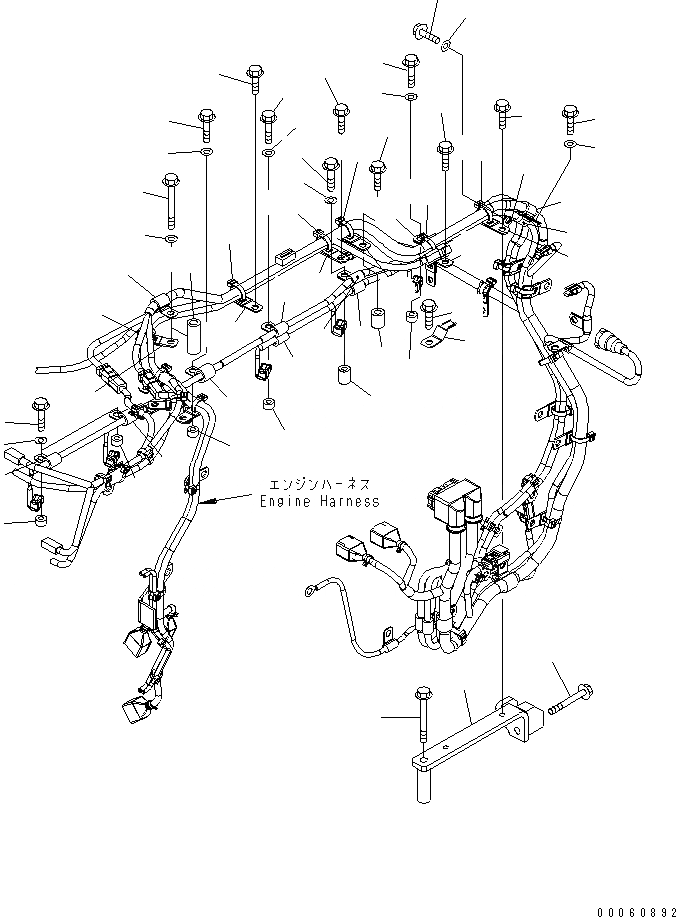 エンジンハーネス
Engine Harness

00060892