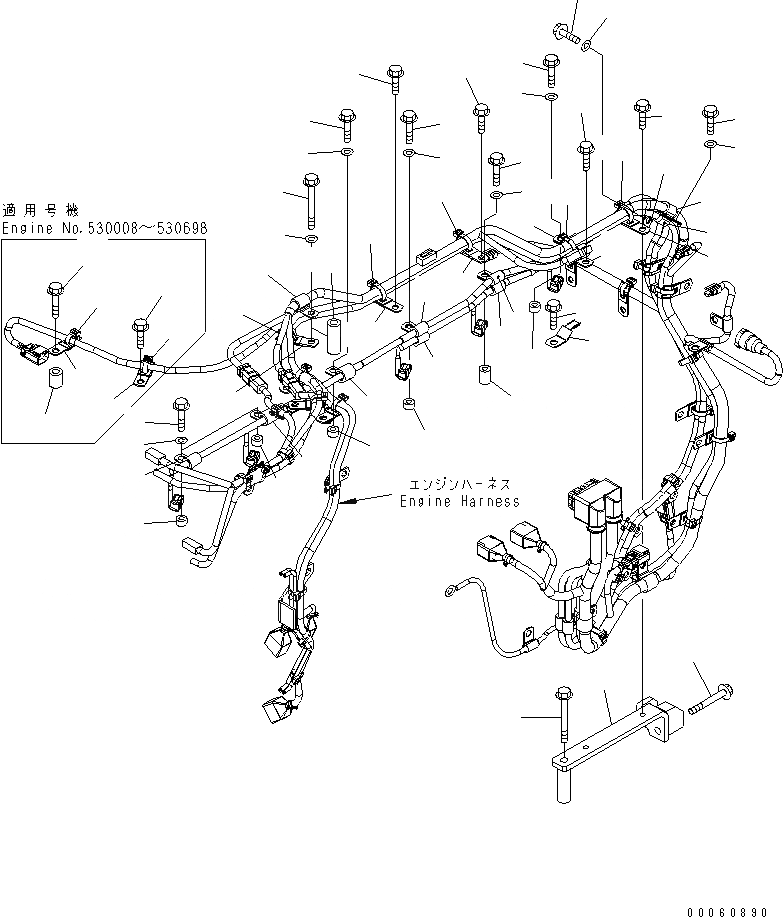 適用号機
Engine No.530008～530698

エンジンハーネス
Engine Harness

00060890