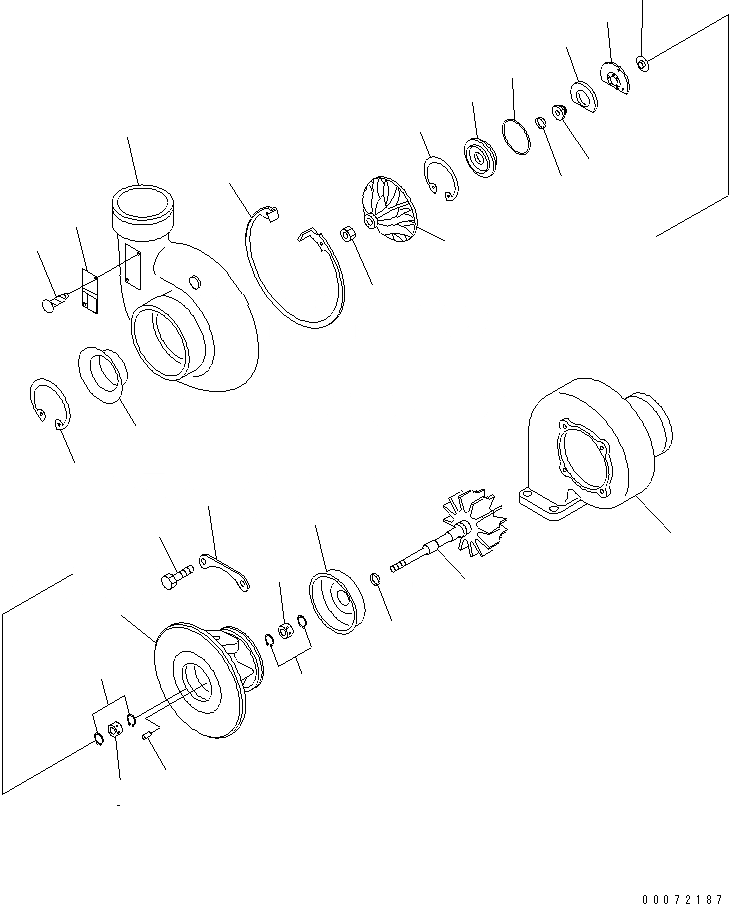 00072187