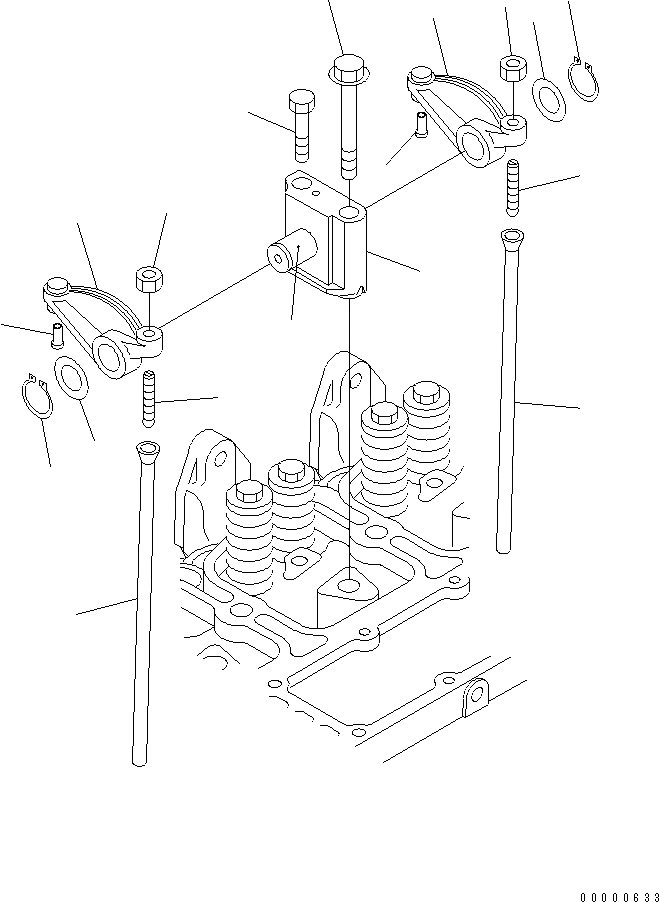 00000633