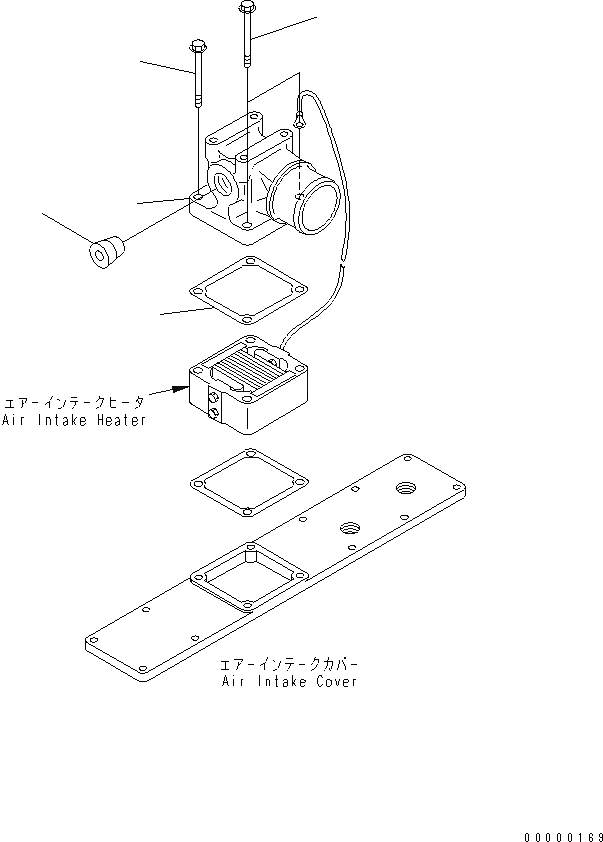 エアーインテークヒータ
Air Intake Heater

エアーインテークカバー
Air Intake Cover

00000169