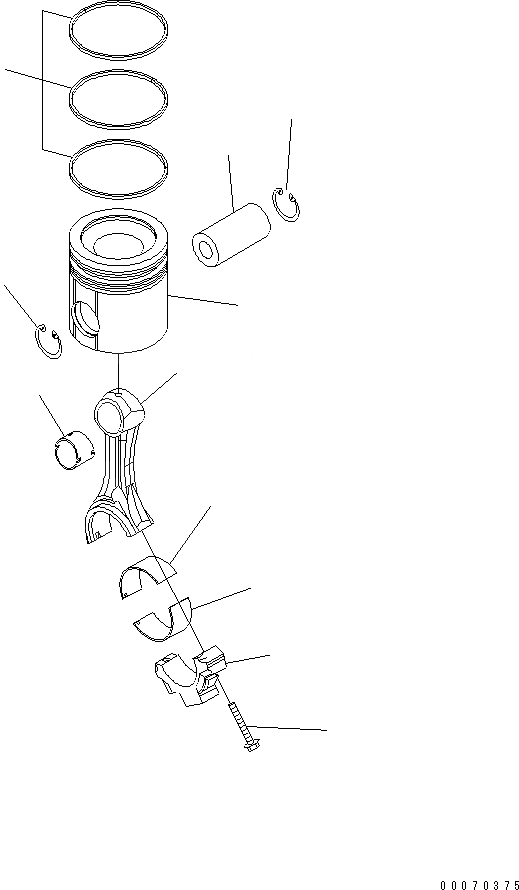 00070375