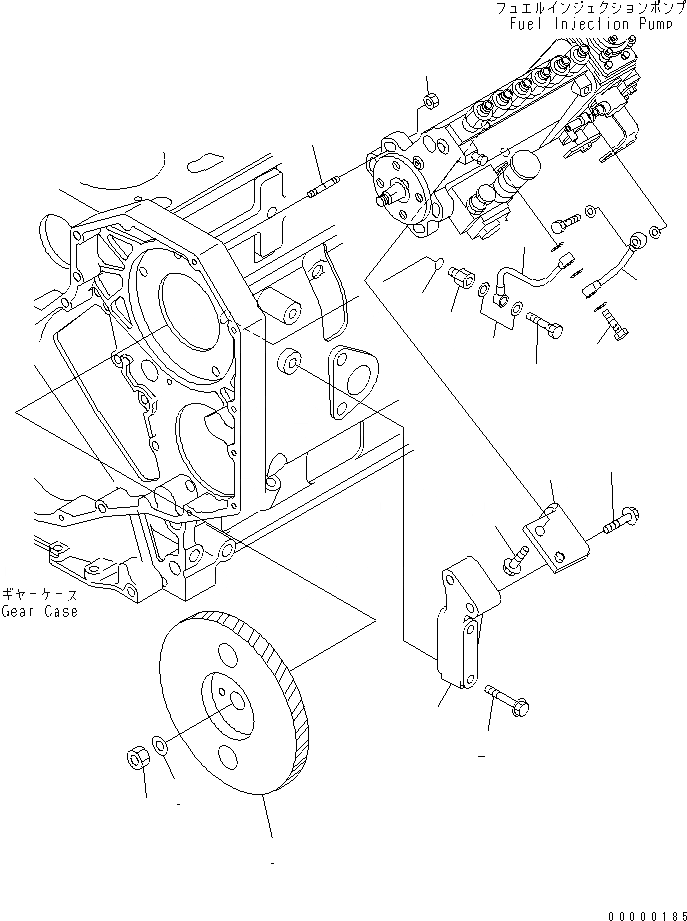 フュエルインジェクションポンプ
Fuel Injection Pump

ギヤーケース
Gear Case

00000185