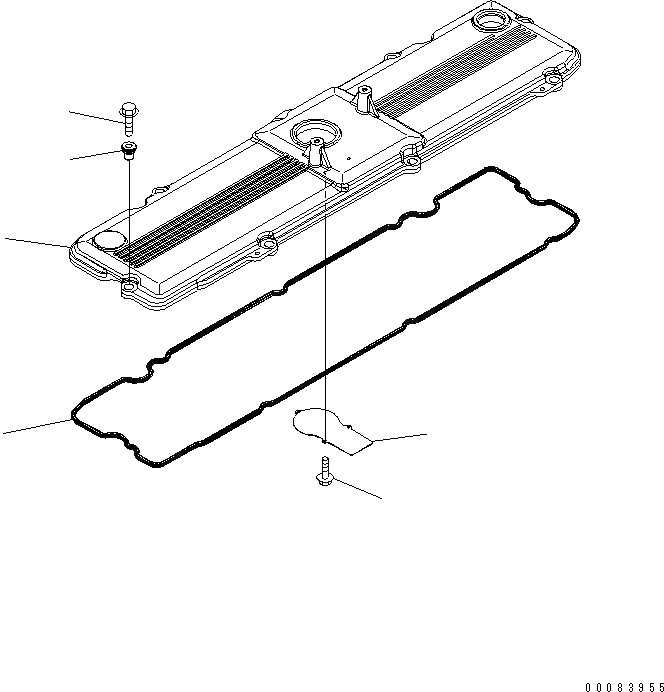 00083955