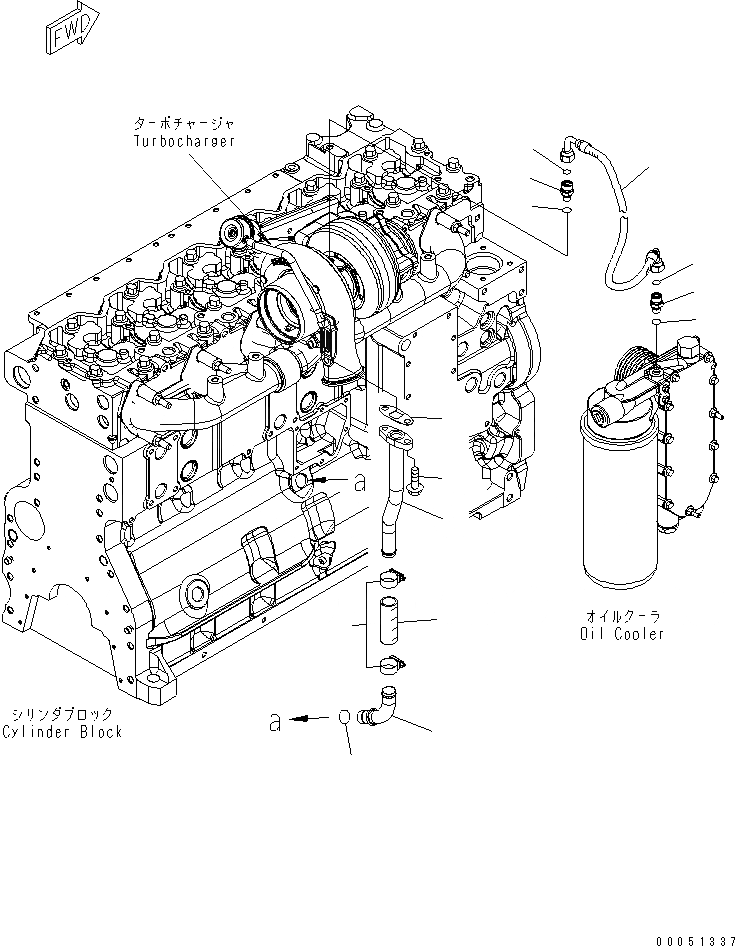 FWD

ターボチャージャ
Turbocharger

a

オイルクーラ
Oil Cooler

シリンダブロック
Cylinder Block

a

00051337