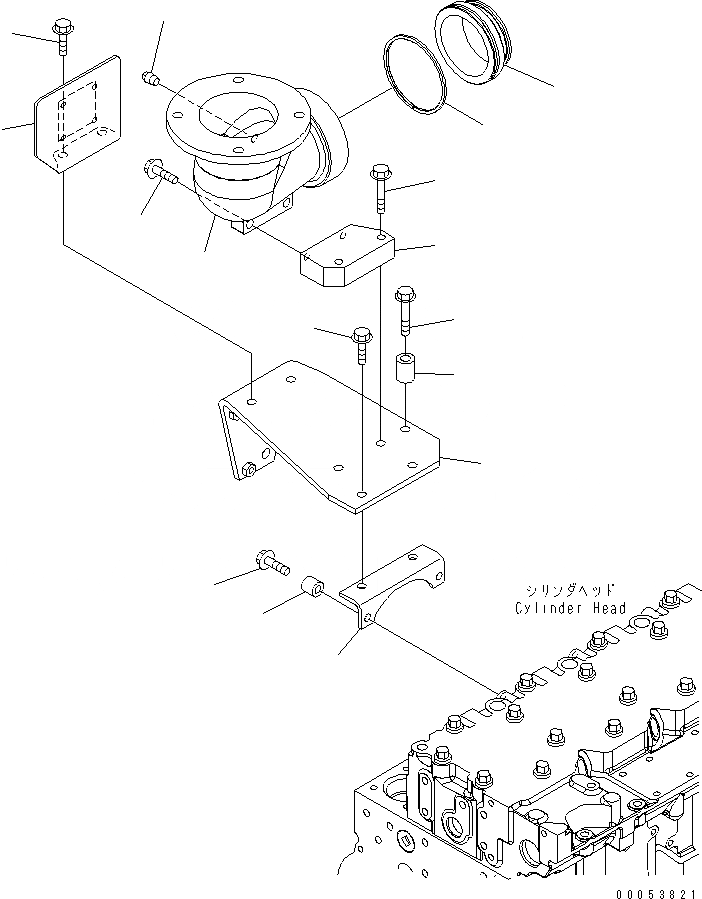 シリンダヘッド
Cylinder Head

00053821