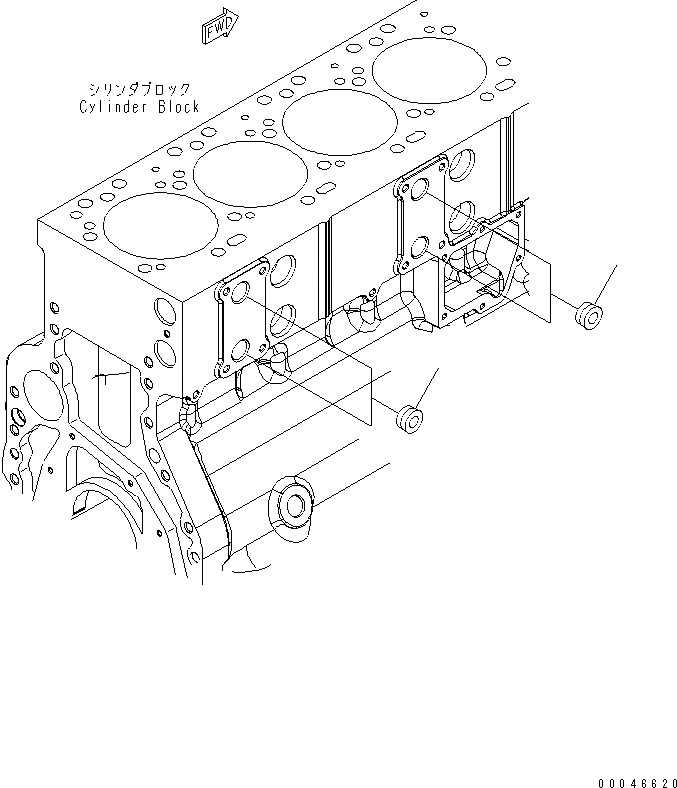 FWD

シリンダブロック
Cylinder Block

00046620