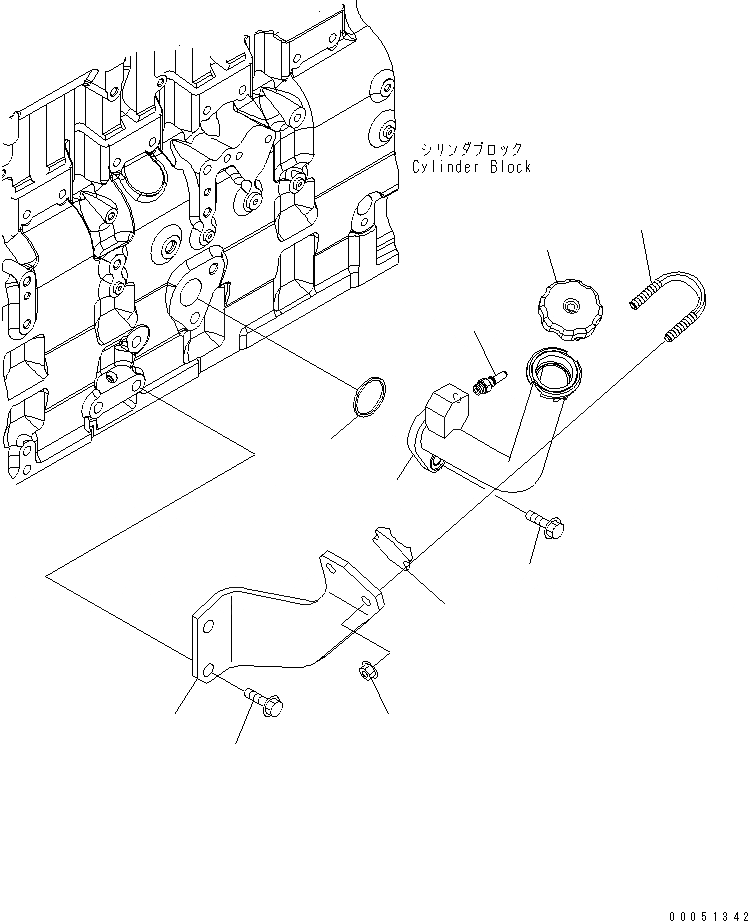 シリンダブロック
Cylinder Block

00051342