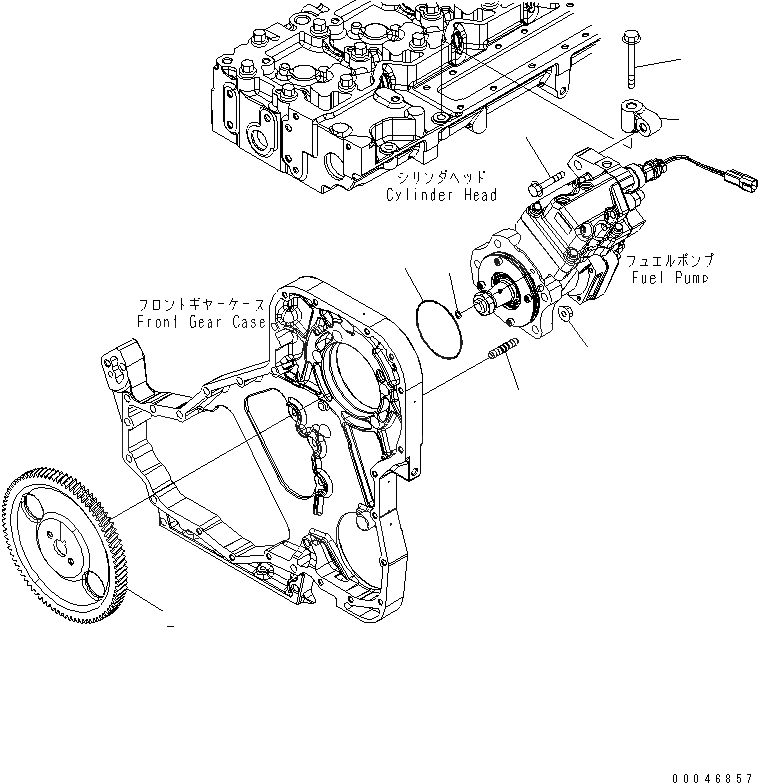 シリンダヘッド
Cylinder Head

フュエルポンプ
Fuel Pump

フロントギヤーケース
Front Gear Case

00046857