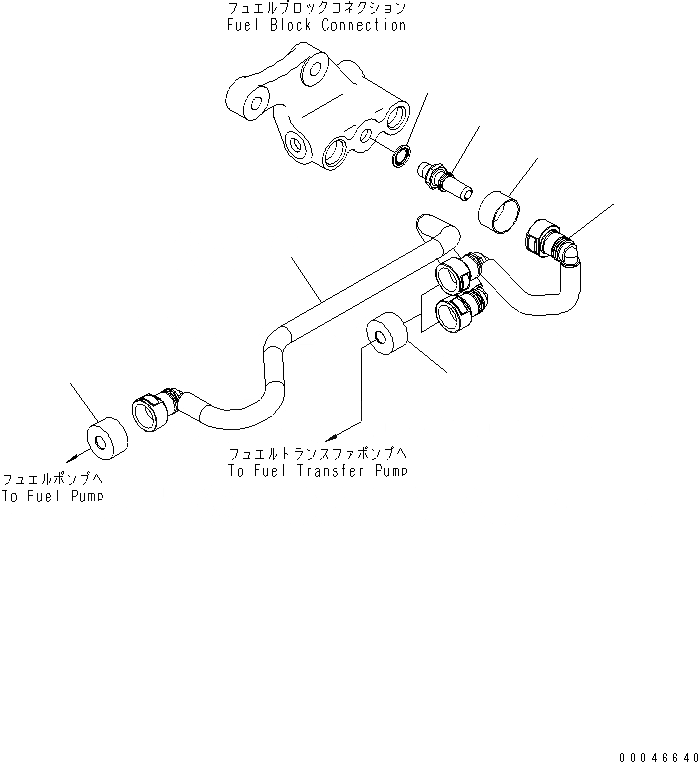 フュエルブロックコネクション
Fuel Block Connection

フュエルトランスファポンプへ
To Fuel Transfer Pump

フュエルポンプへ
To Fuel Pump

00046640