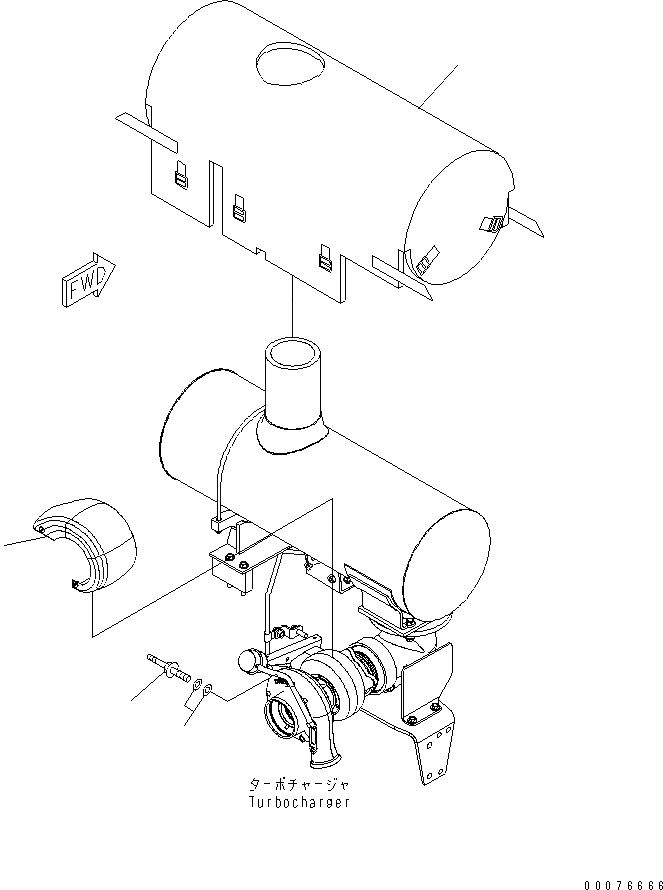 FWD

ターボチャージャ
Turbocharger

00076666