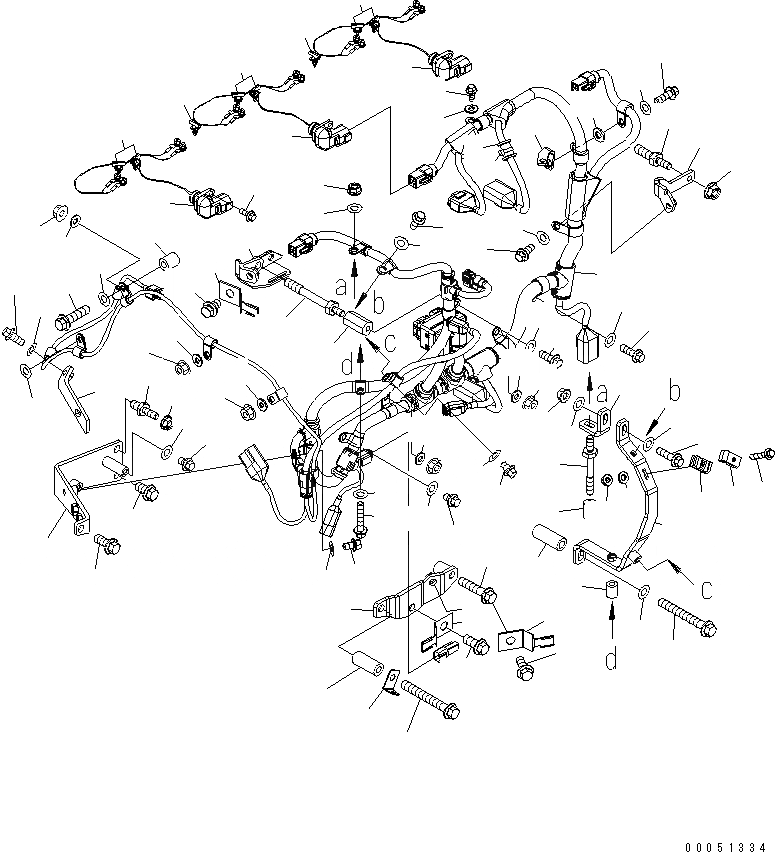 a
b
c
d
a
b
c
d
00051334