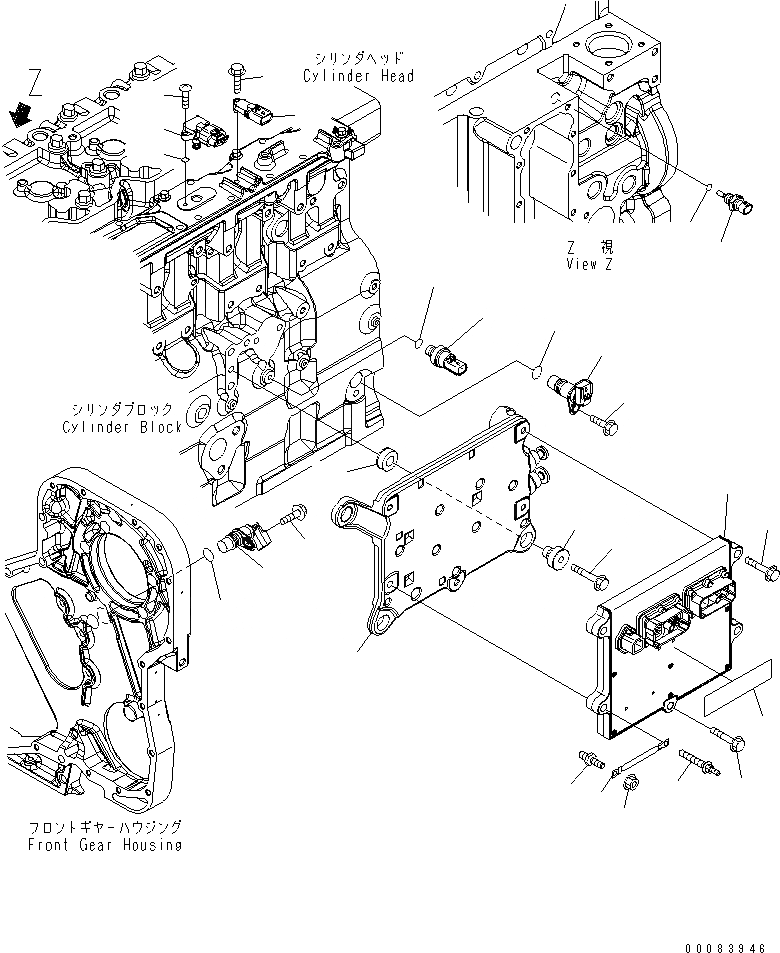 Z

シリンダヘッド
Cylinder Head

Z 視
View Z

シリンダブロック
Cylinder Block

フロントギヤーハウジング
Front Gear Housing

00083946