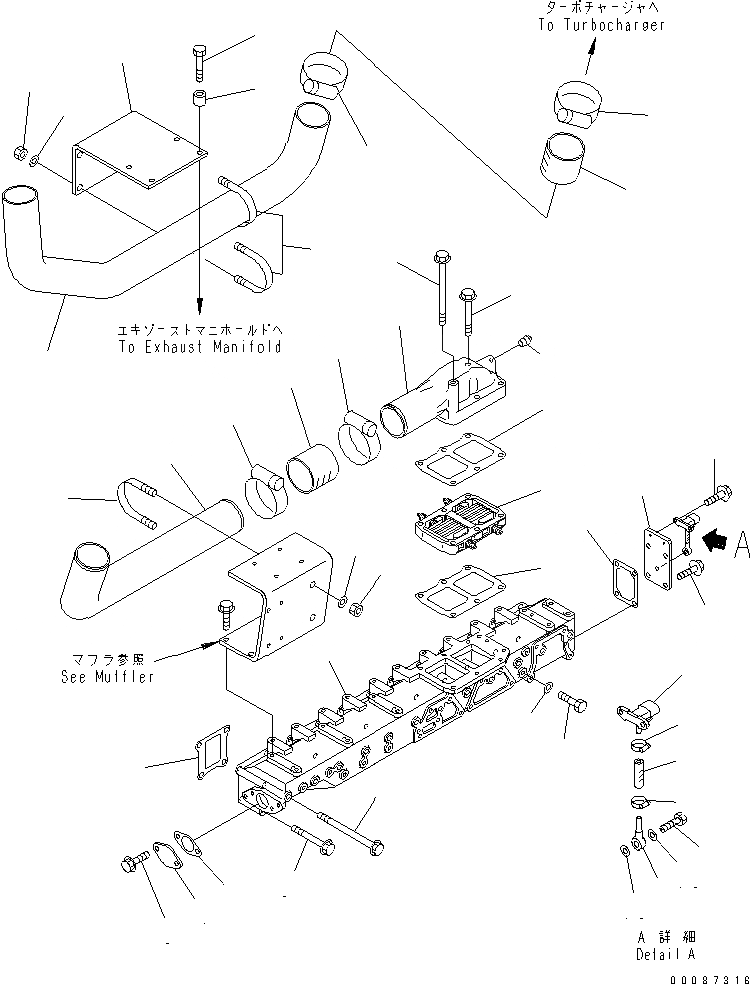 ターボチャージャへ
To Turbocharger

エキゾーストマニホールドへ
To Exhaust Manifold

A

マフラ参照
See Muffler

A 詳細
Detail A

00087316