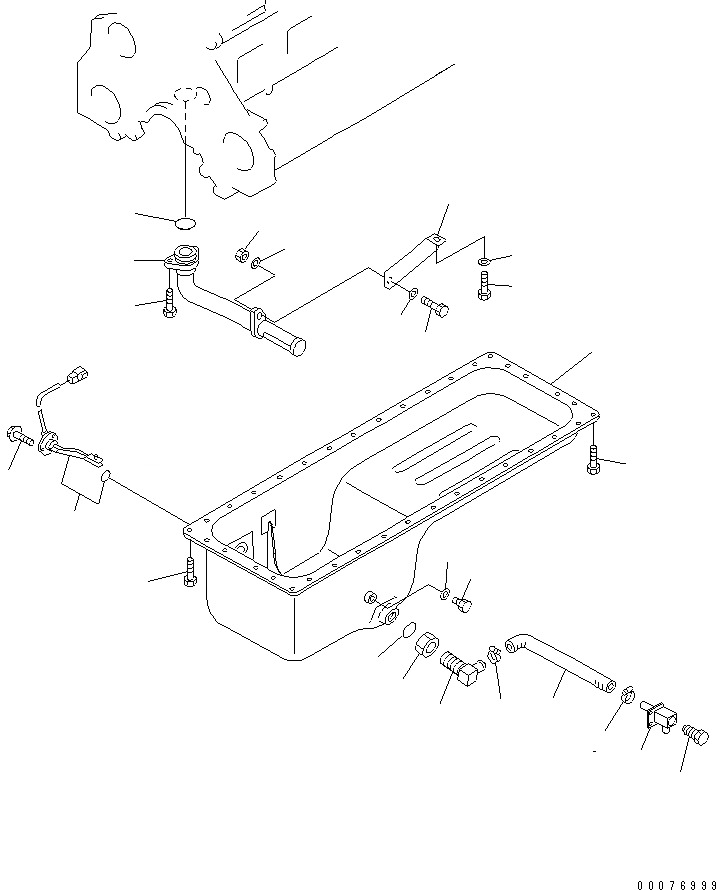 00076999