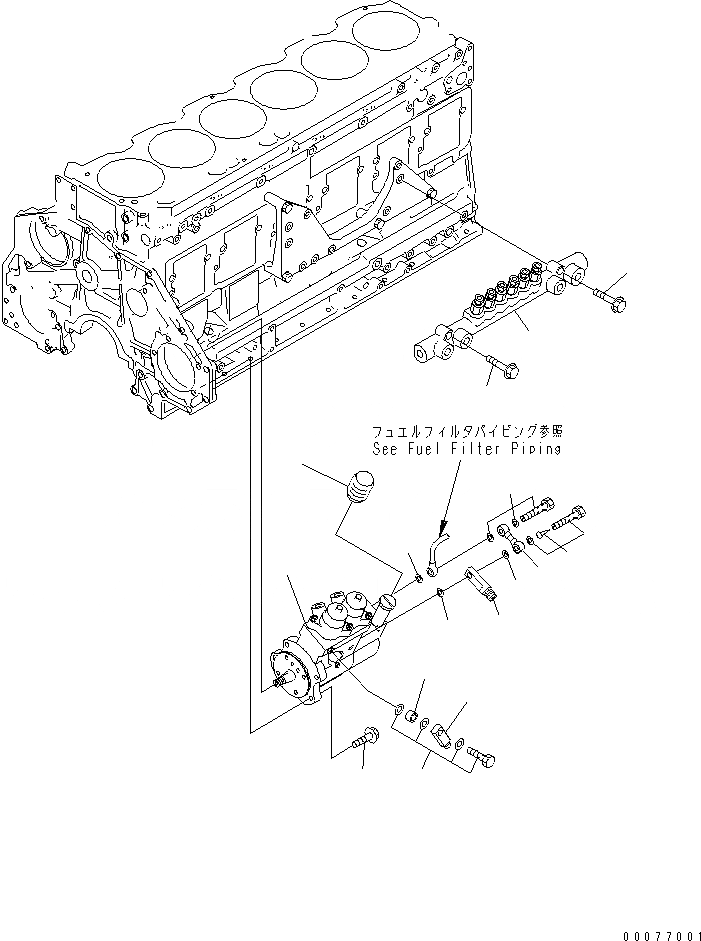 フュエルフィルタパイピング参照
See Fuel Filter Piping

00077001