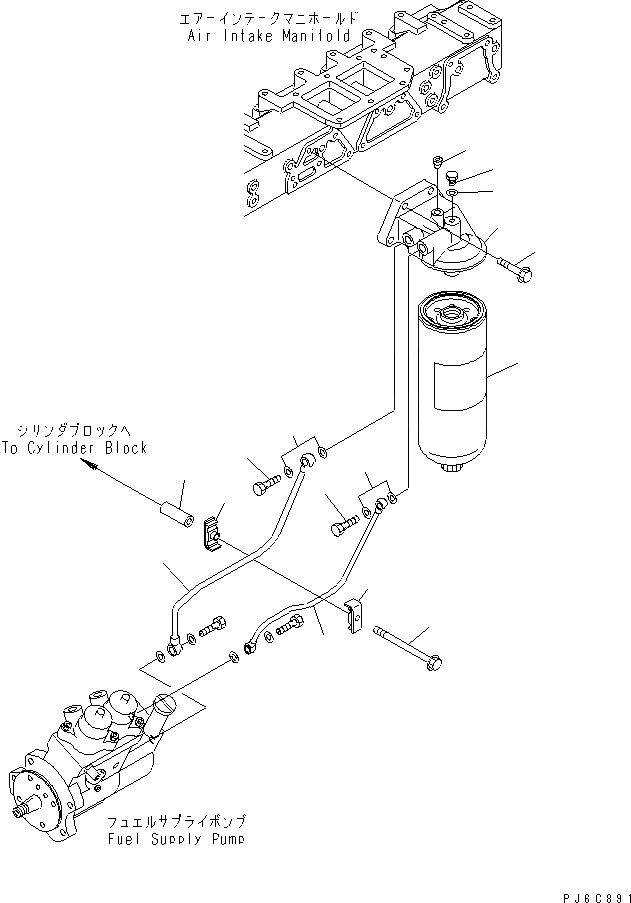 エアーインテークマニホールド
Air Intake Manifold

シリンダブロックへ
To Cylinder Block

フュエルサプライポンプ
Fuel Supply Pump

PJ6C891