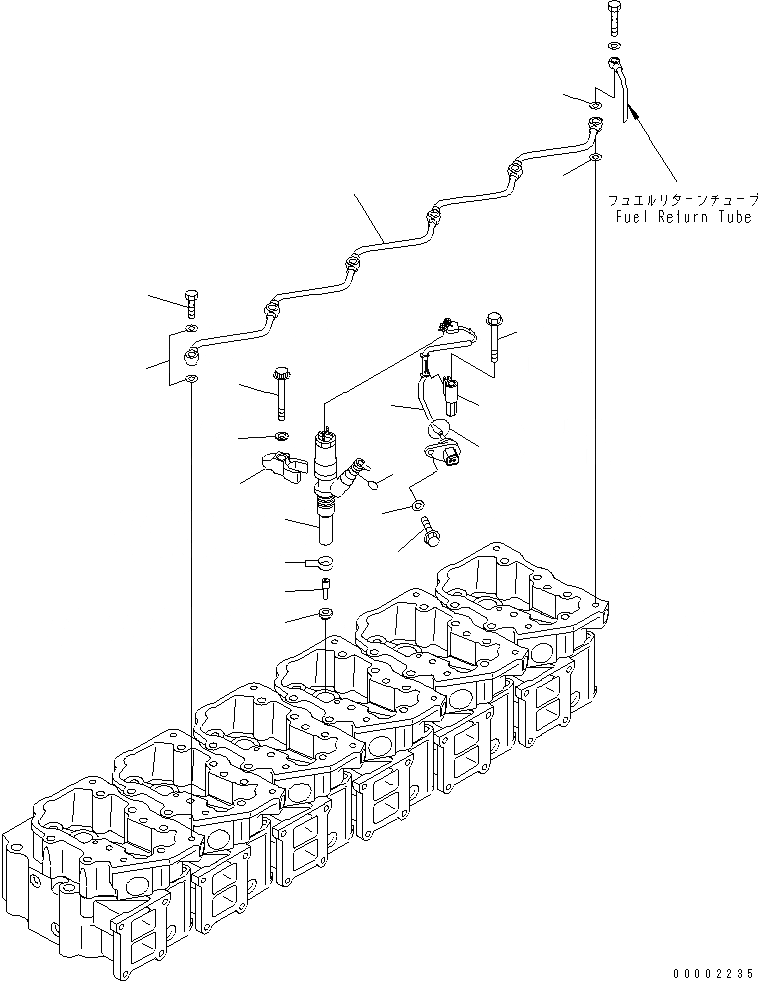 フュエルリターンチューブ
Fuel Return Tube

00002235