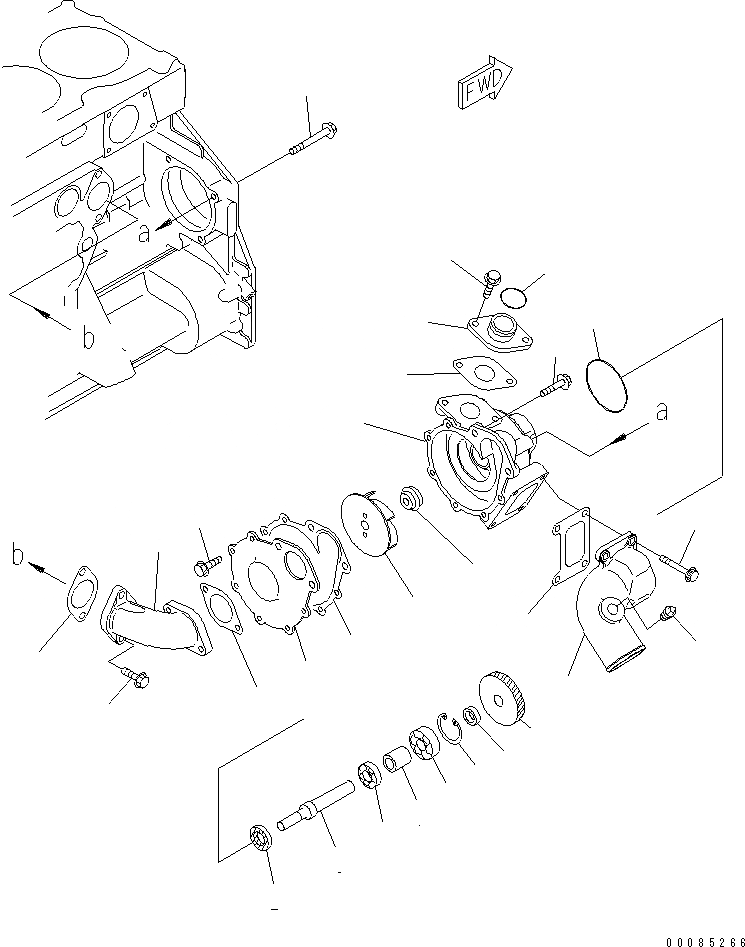 FWD

a

b

a

b

00085266