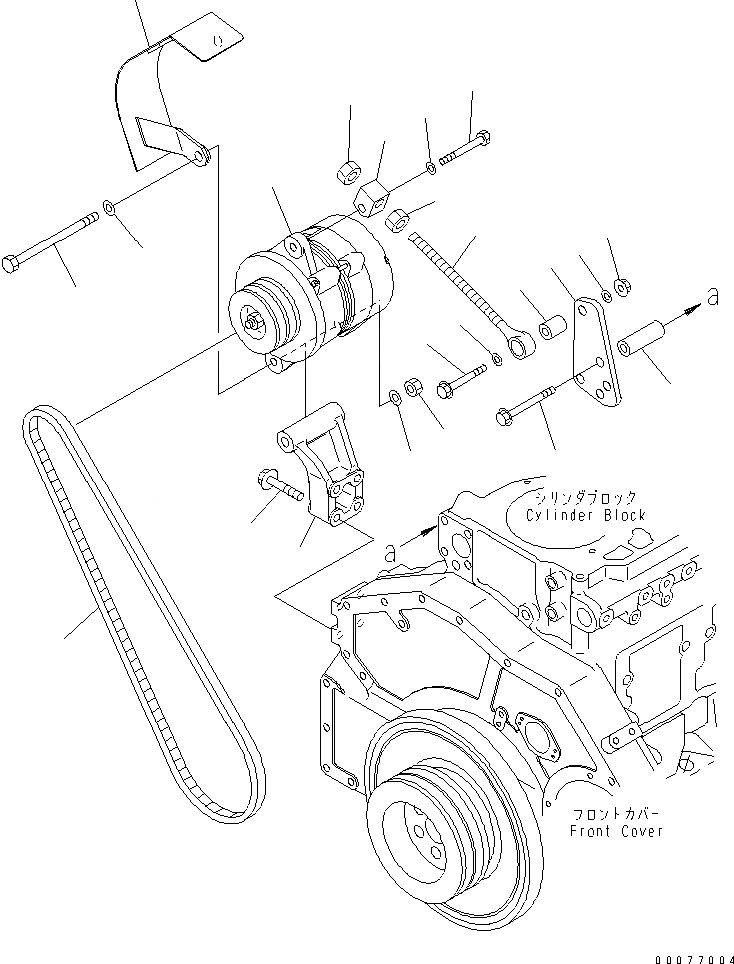 a

シリンダブロック
Cylinder Block

a

フロントカバー
Front Cover

00077004