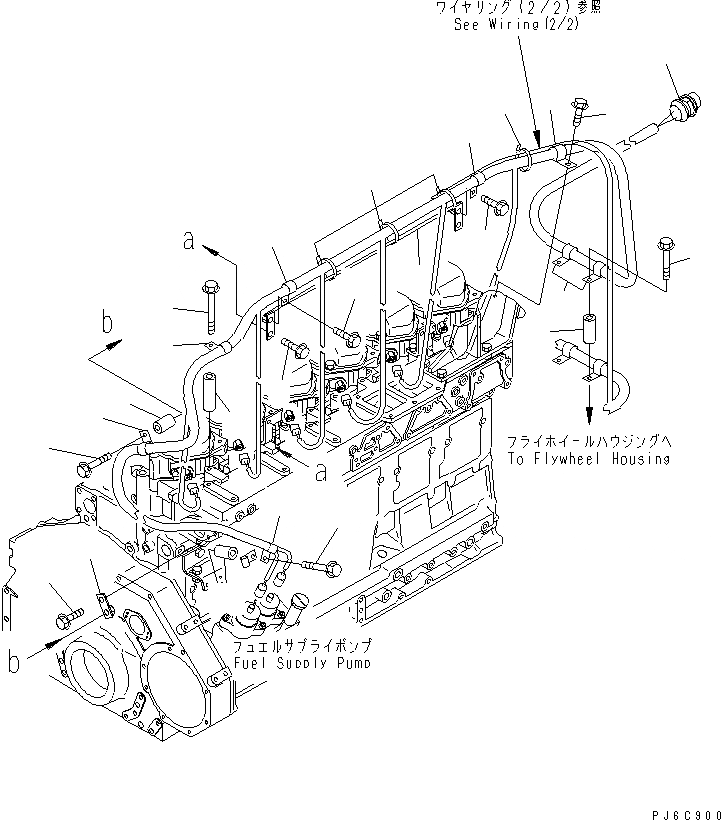 ワイヤリング（2/2）参照
See Wiring(2/2)

a

b

フライホイールハウジングへ
To Flywheel Housing

a

フュエルサプライポンプ
Fuel Supply Pump

b

PJ6C900