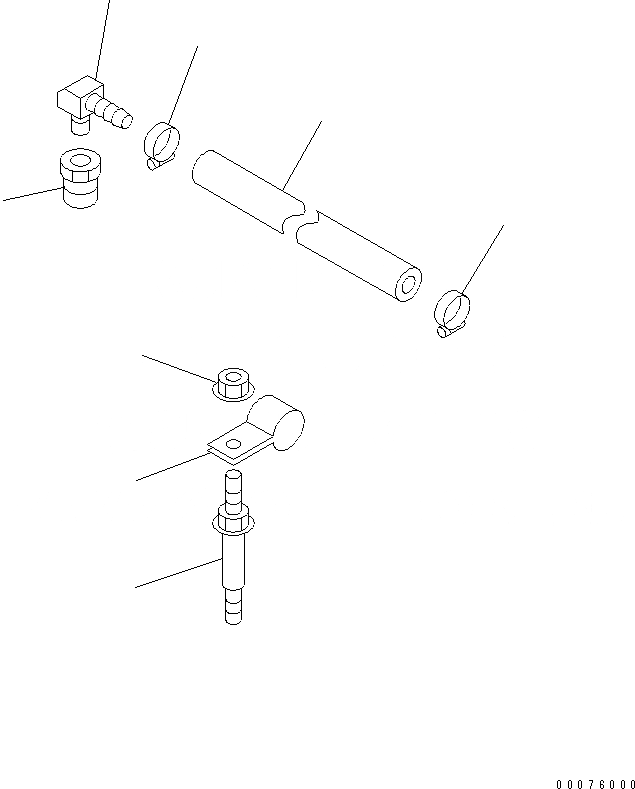 00076000