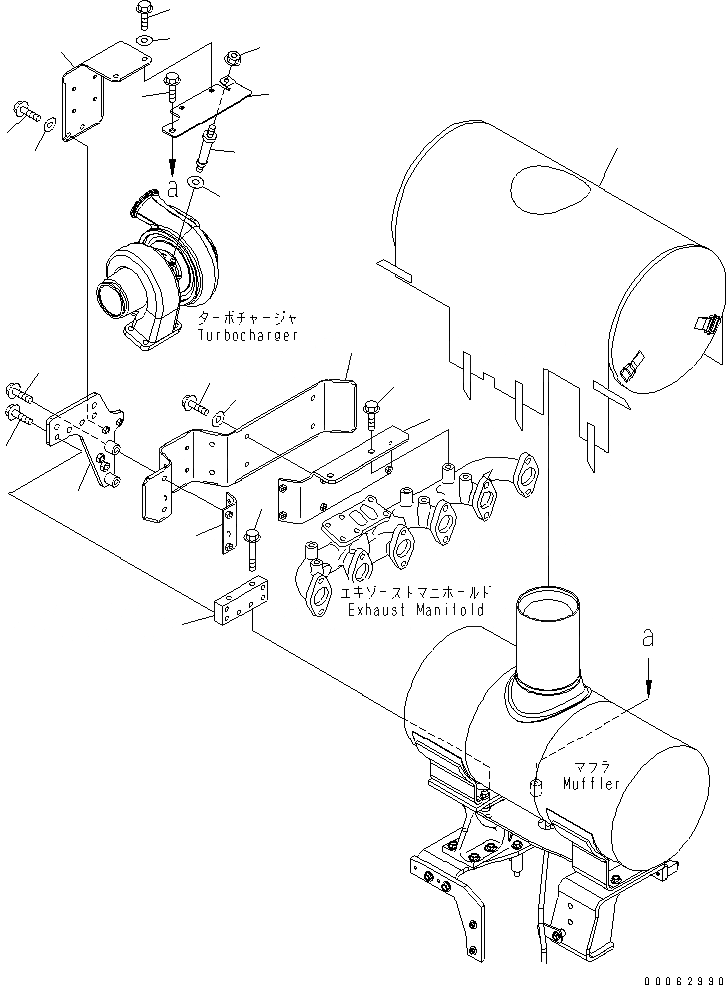 a

ターボチャージャ
Turbocharger

エキゾーストマニホールド
Exhaust Manifold

a

マフラ
Muffler

00062990