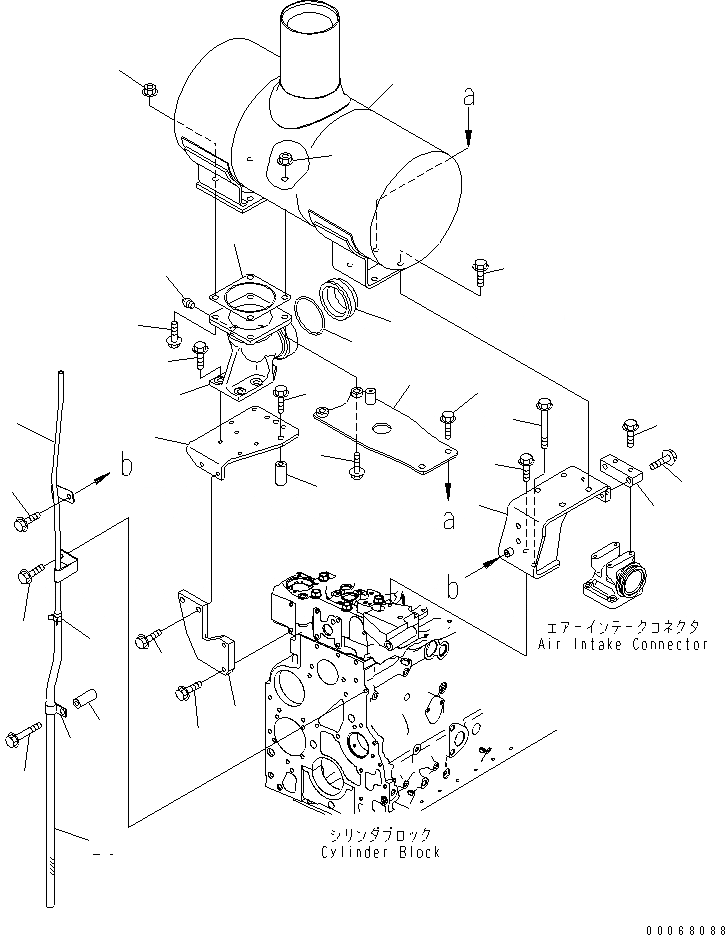 a

b

a

b

エアーインテークコネクタ
Air Intake Connector

シリンダブロック
Cylinder Block

00068088