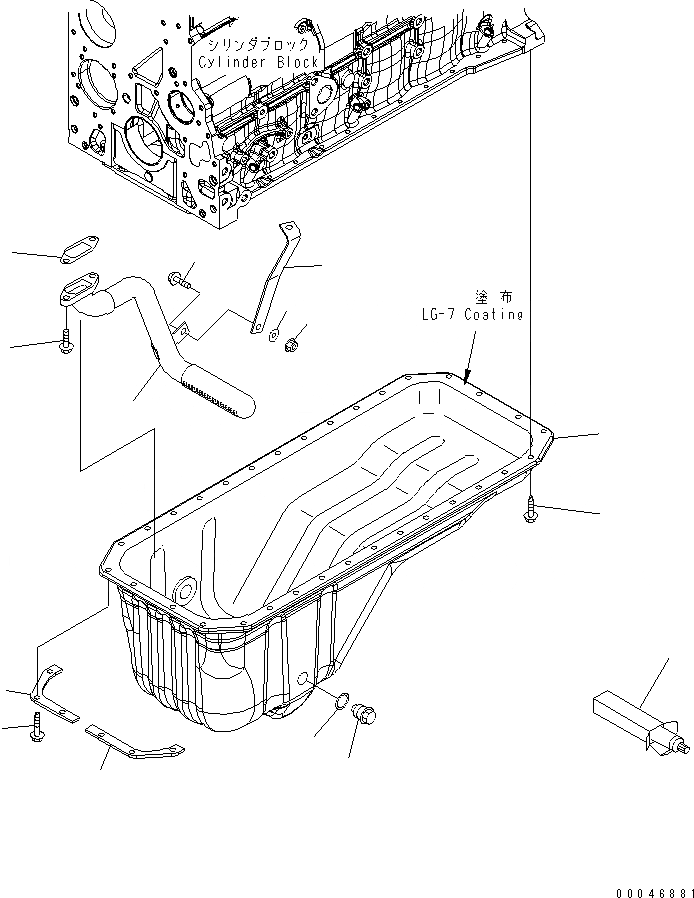 シリンダブロック
Cylinder Block

塗 布
LG-7 Coating

00046881