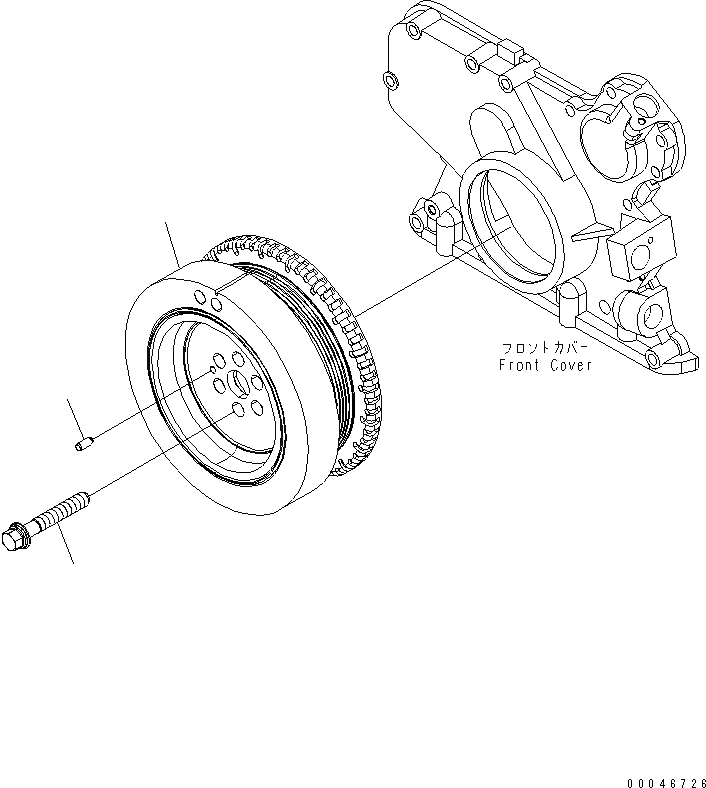 フロントカバー
Front Cover

00046726