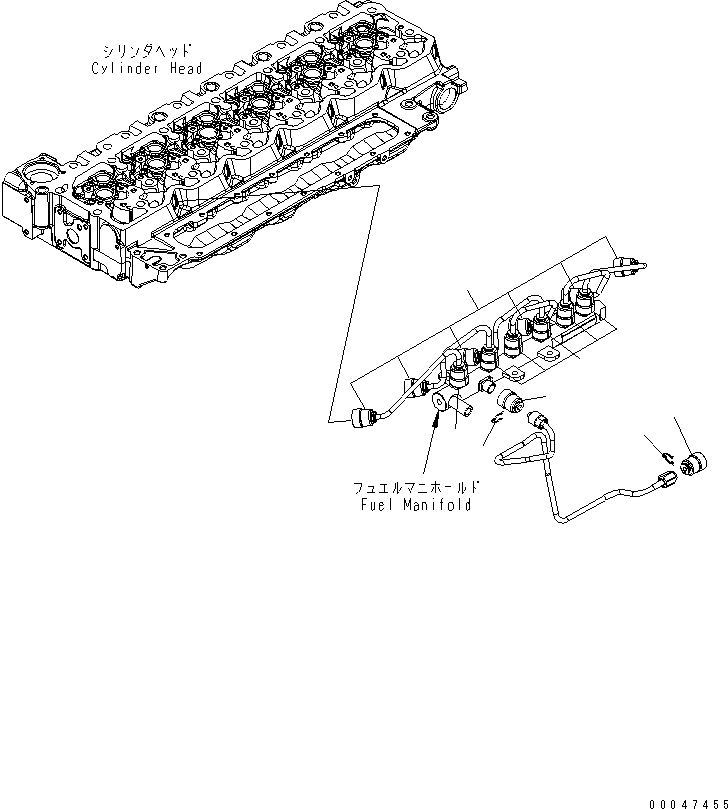 シリンダヘッド
Cylinder Head

フュエルマニホールド
Fuel Manifold

00047455