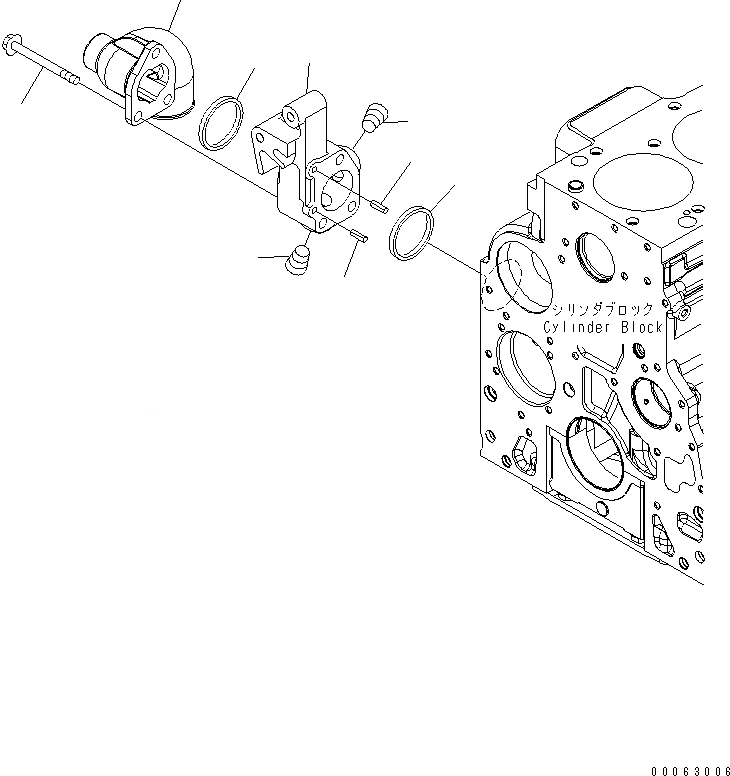 シリンダブロック
Cylinder Block

00063006