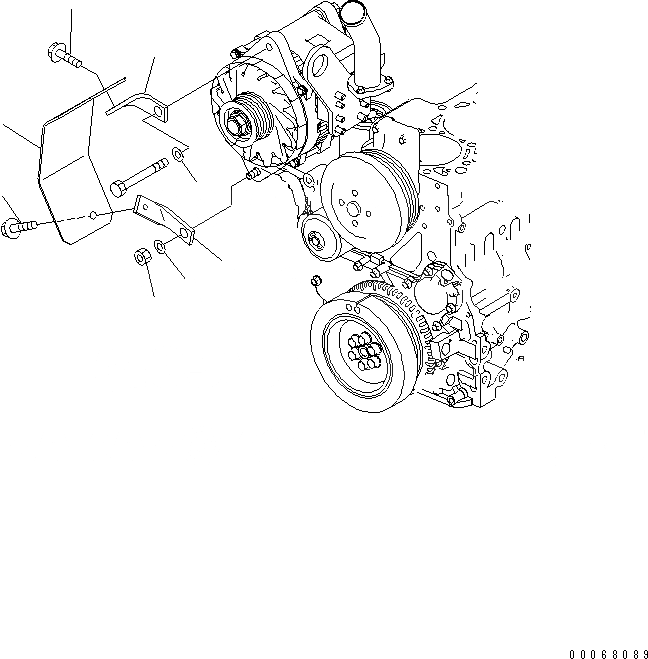 00068089