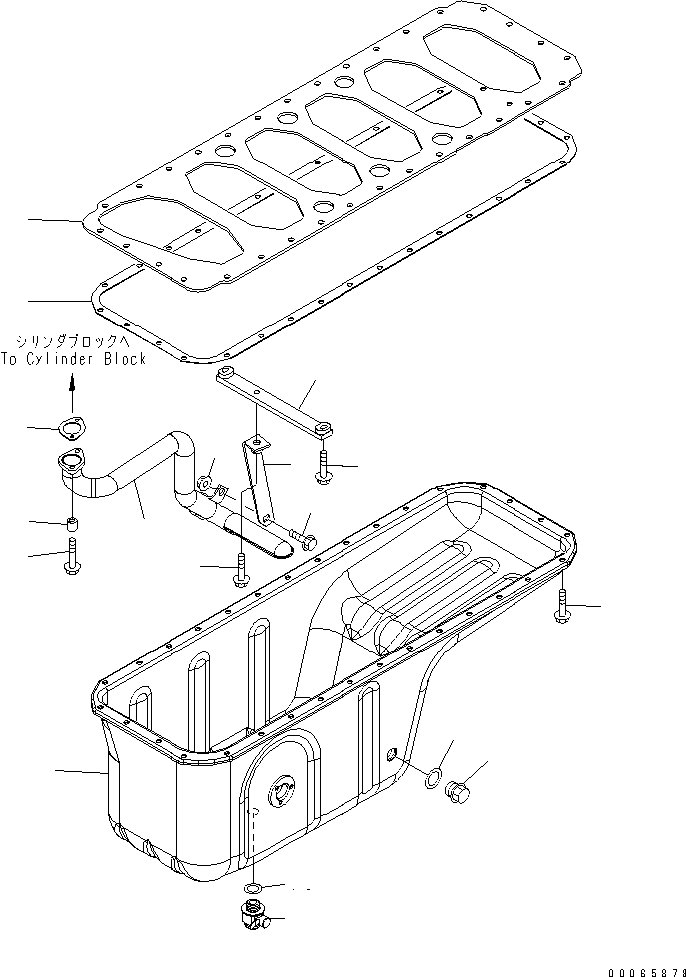 シリンダブロックへ
To Cylinder Block

00065878