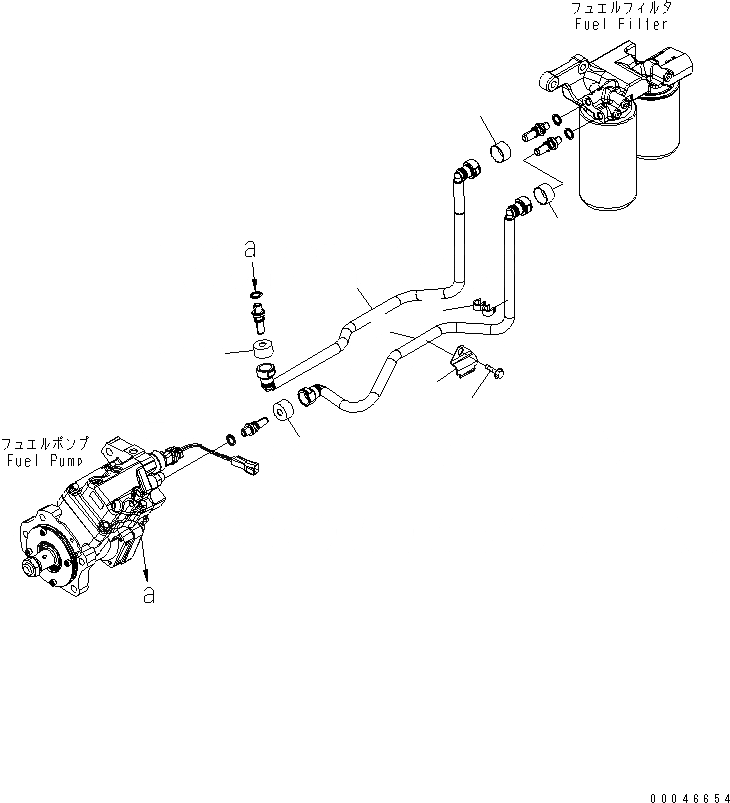 フュエルフィルタ
Fuel Filter

a

フュエルポンプ
Fuel Pump

a

00046654