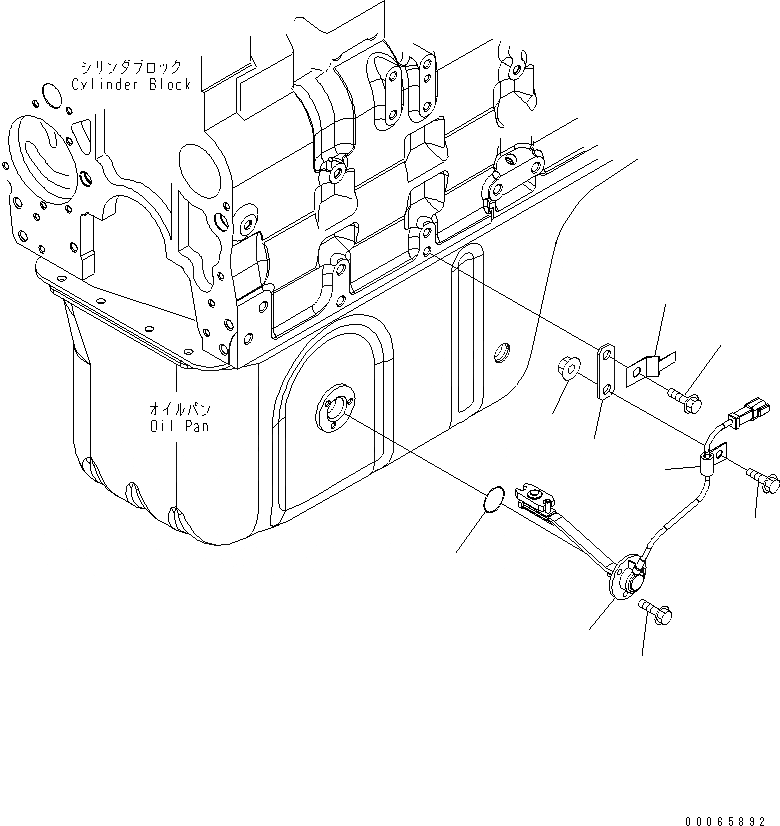 シリンダブロック
Cylinder Block

オイルパン
Oil Pan

00065892