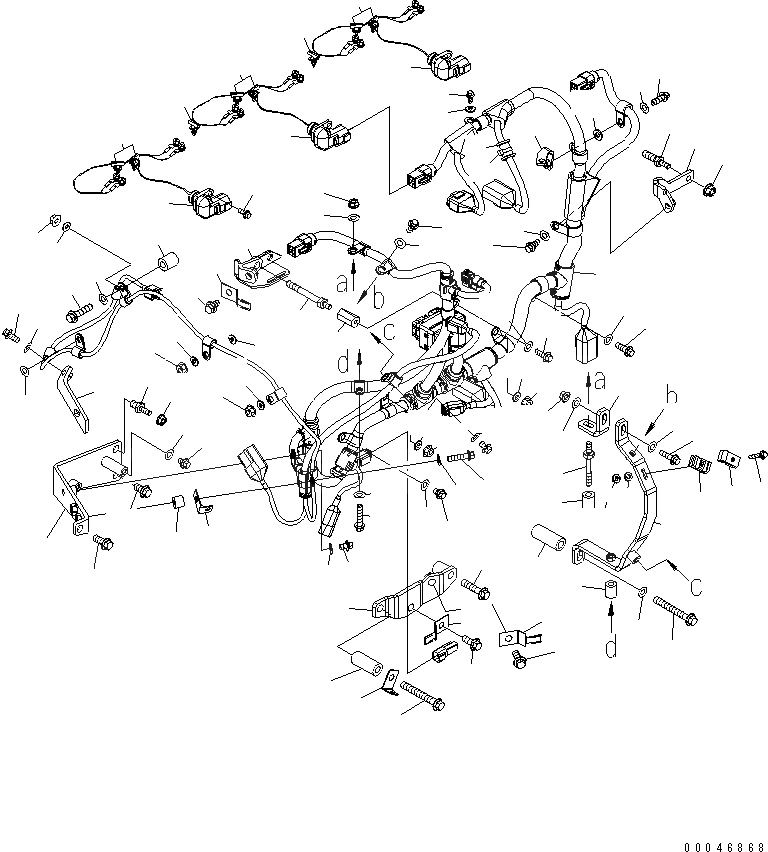 a
b
c
d
a
b
c
d
00046868