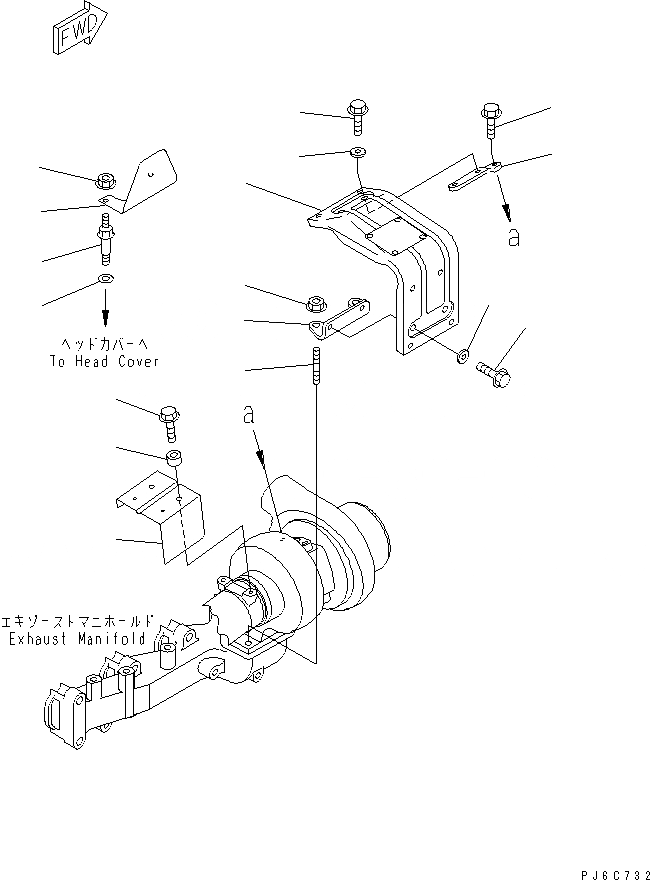 FWD

a

ヘッドカバーへ
To Head Cover

a

エキゾーストマニホールド
Exhaust Manifold

PJ6C732