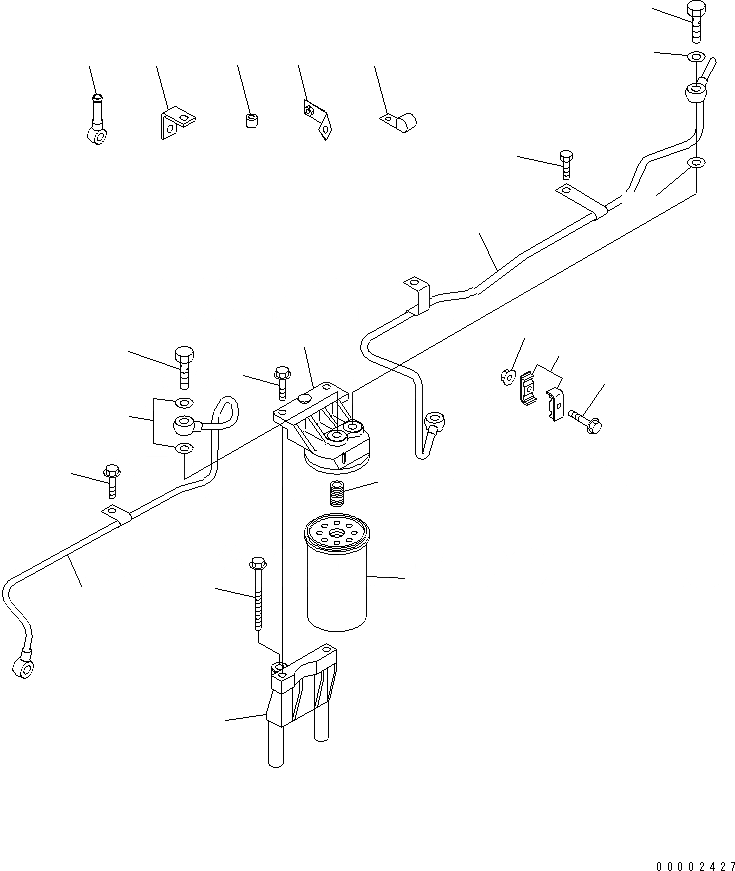 00002427