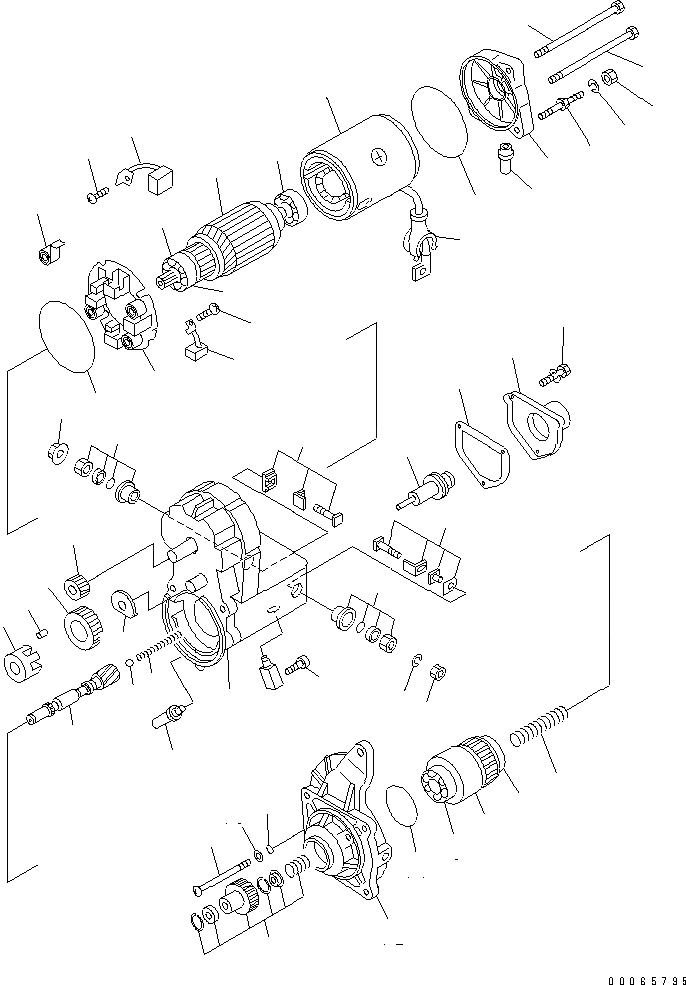 00065795