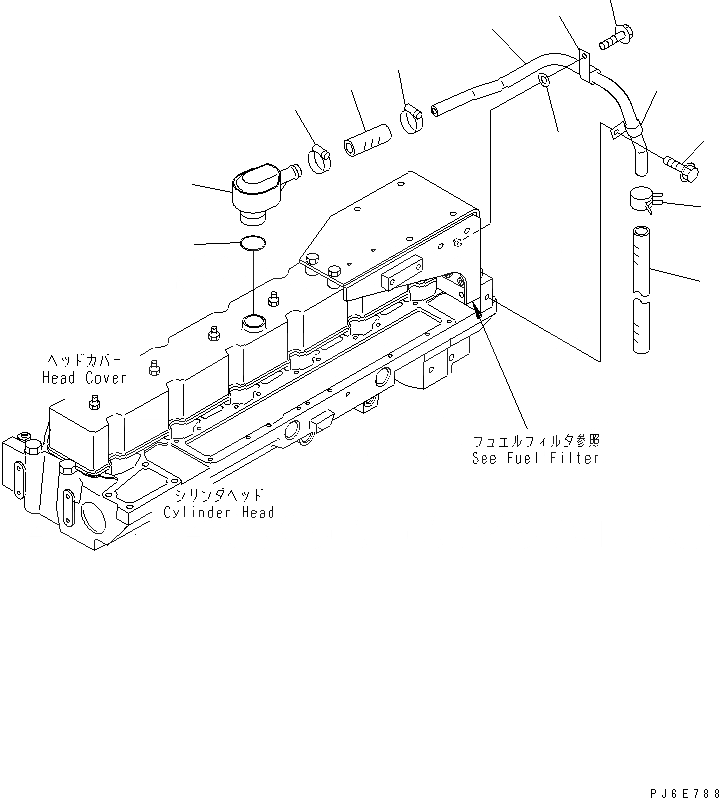 ヘッドカバー
Head Cover

フュエルフィルタ参照
See Fuel Filter

シリンダヘッド
Cylinder Head

PJ6E788