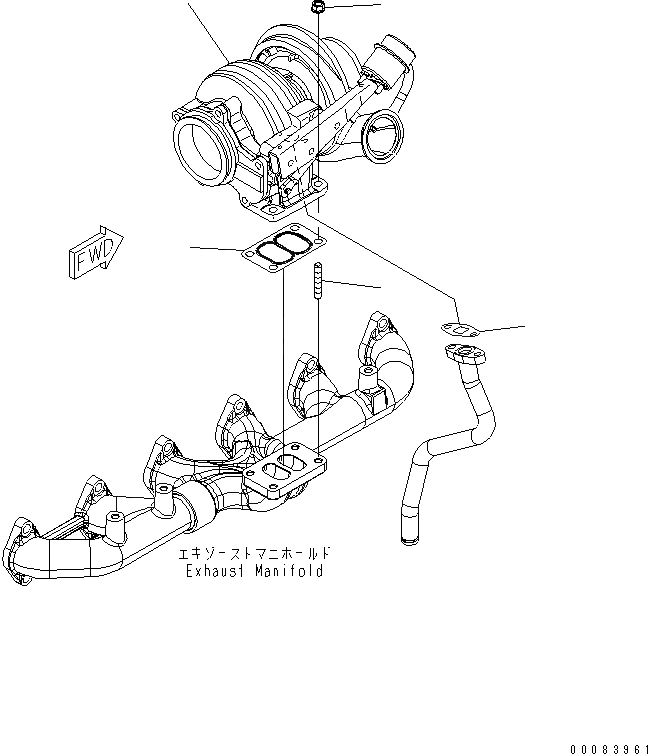 FWD

エキゾーストマニホールド
Exhaust Manifold

00083961