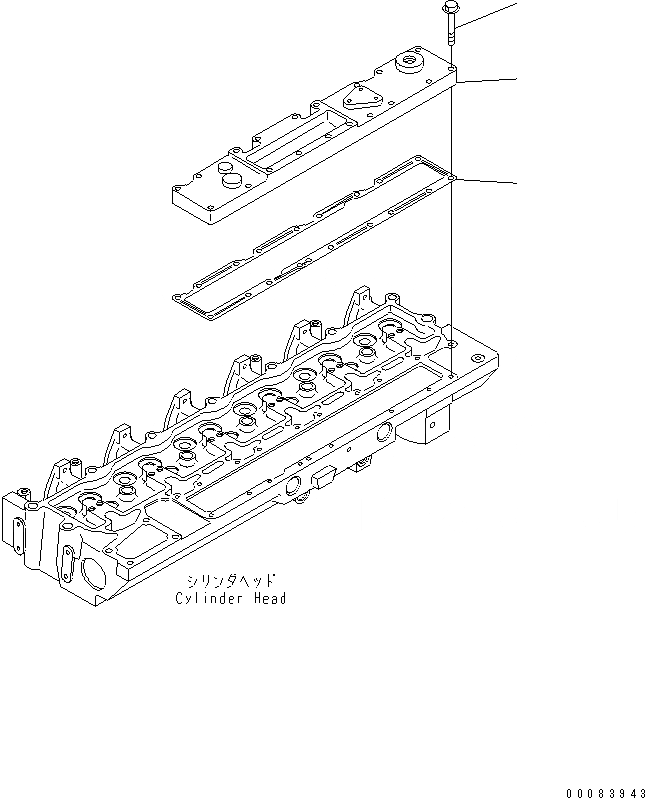 シリンダヘッド
Cylinder Head

00083943