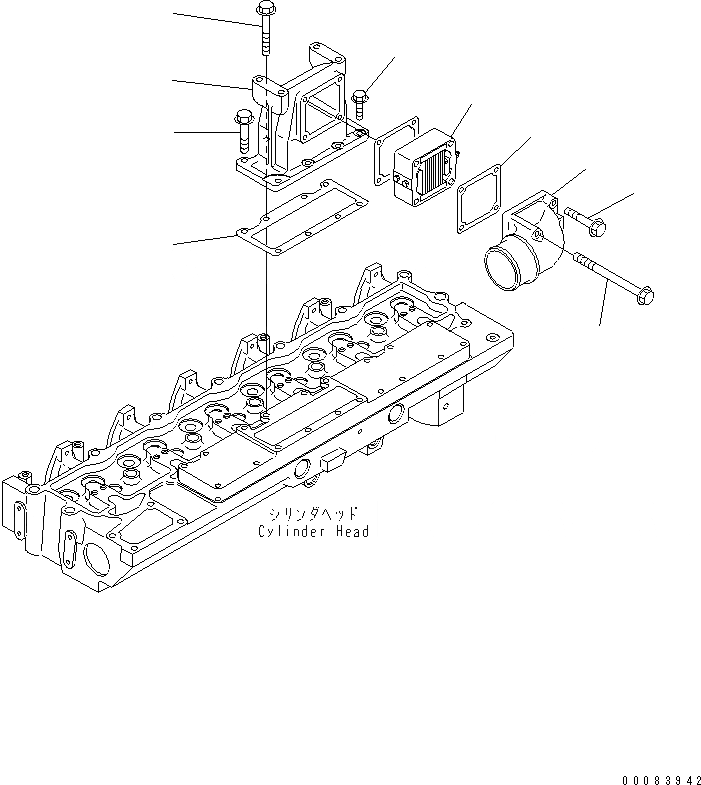 シリンダヘッド
Cylinder Head

00083942