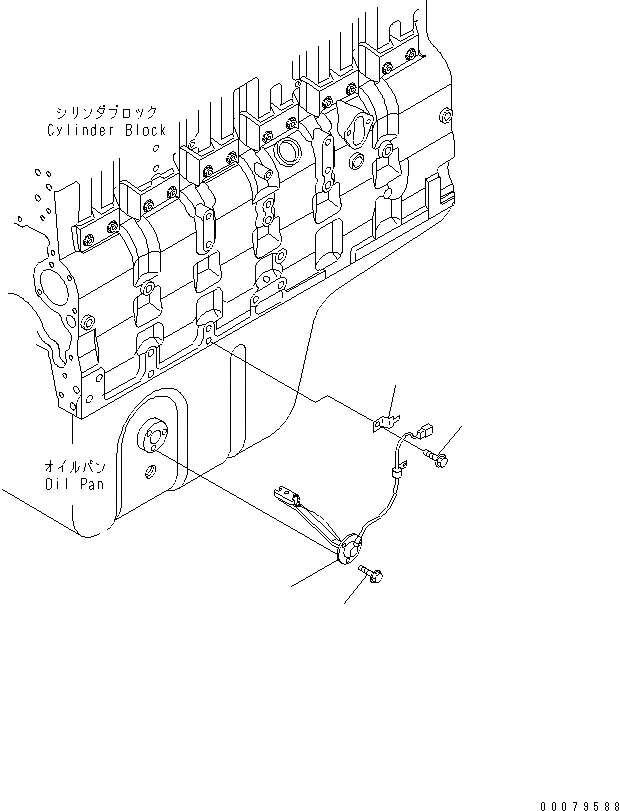 シリンダブロック
Cylinder Block

オイルパン
Oil Pan

00079588