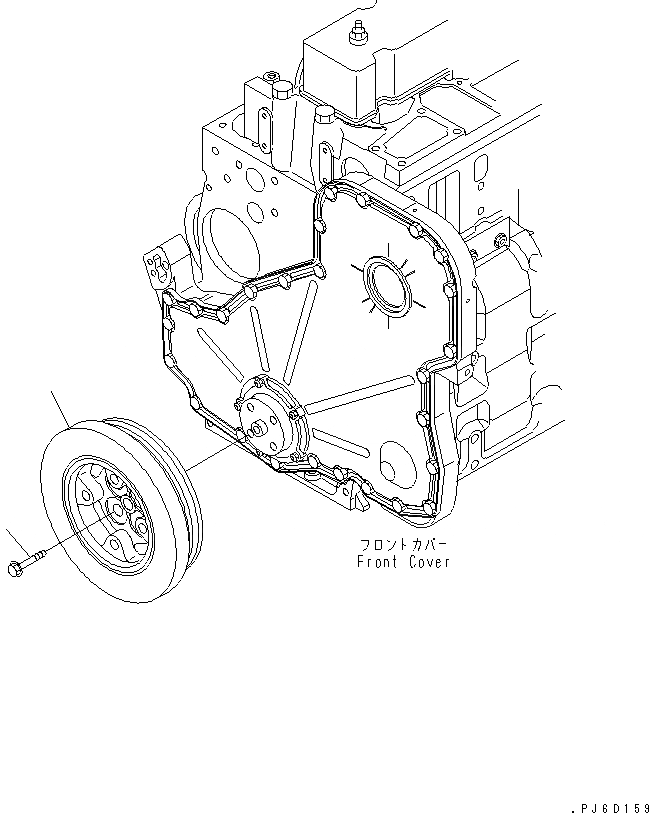 フロントカバー
Front Cover

.PJ6D159