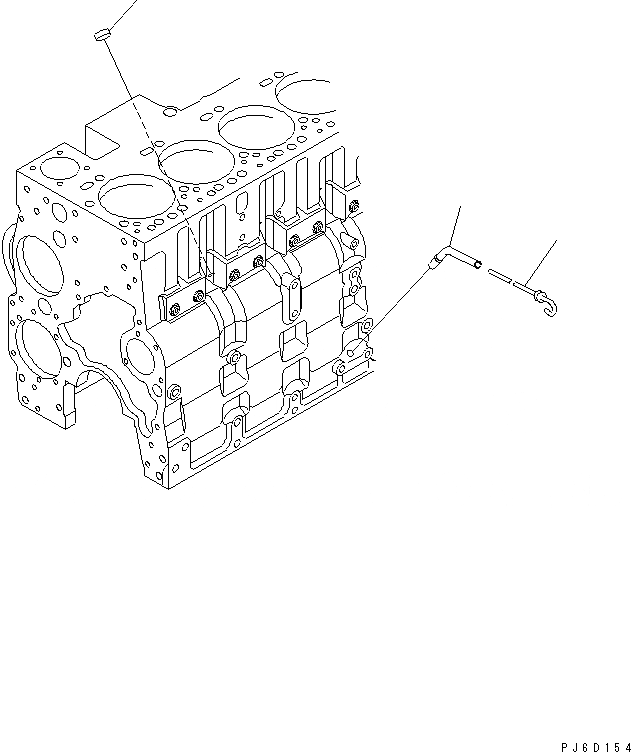 PJ6D154