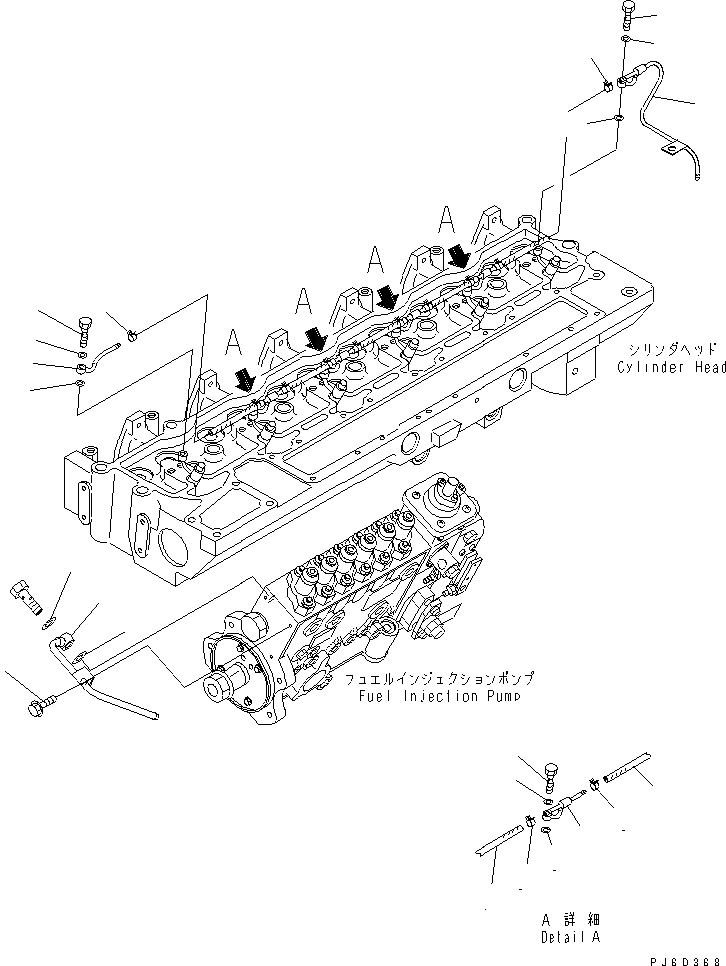 A

A

A

A

シリンダヘッド
Cylinder Head

フュエルインジェクションポンプ
Fuel Injection Pump

A 詳細
Detail A

PJ6D368